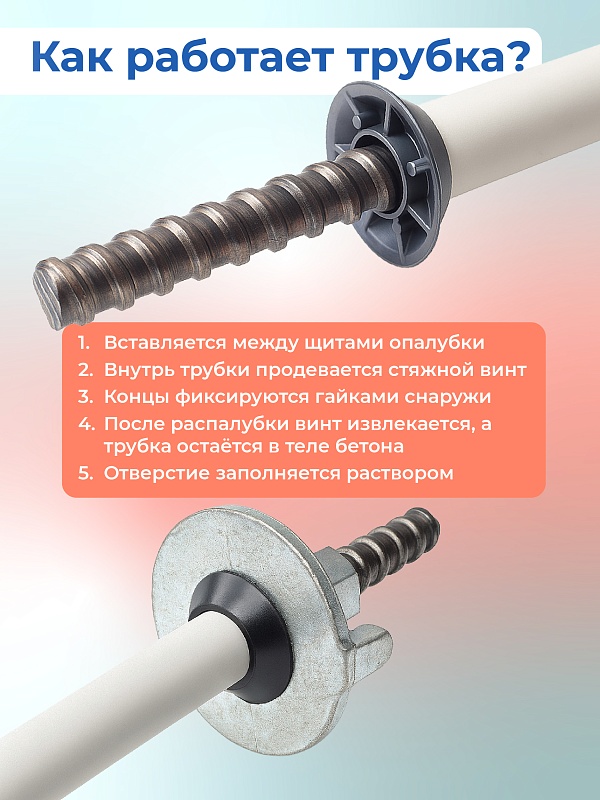 Как работает трубка?

1. Вставляется между щитами опалубки
2. Внутрь трубки продевается стяжной винт
3. Концы фиксируются гайками снаружи
4. После распалубки винт извлекается, а трубка остаётся в теле бетона
5. Отверстие заполняется раствором