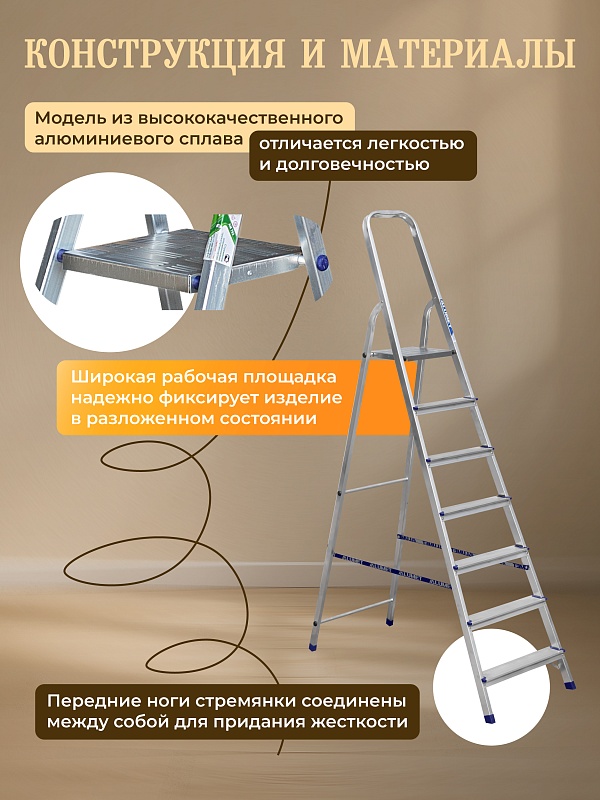 КОНСТРУКЦИЯ И МАТЕРИАЛЫ

Модель из высококачественного алюминиевого сплава

отличается легкостью и долговечностью

Широкая рабочая площадка надежно фиксирует изделие в разложенном состоянии

Передние ноги стремянки соединены между собой для придания жесткости