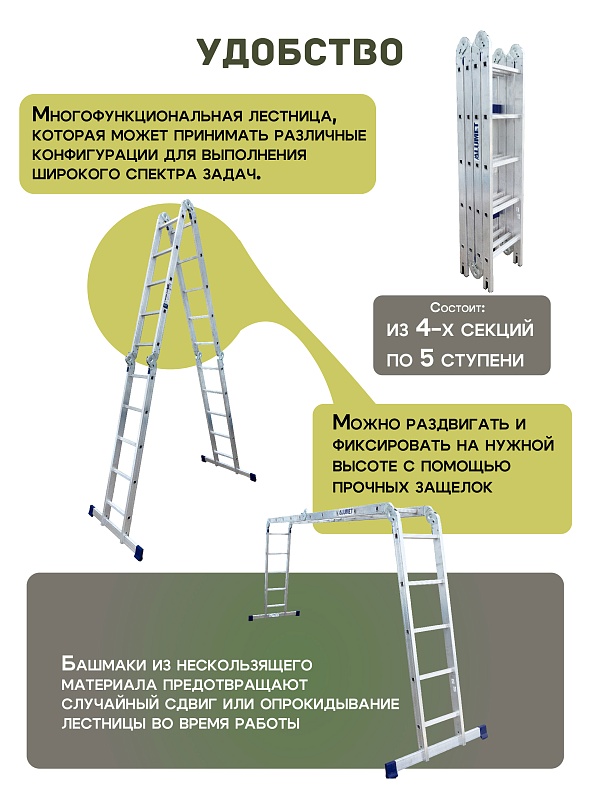 УДОБСТВО

Многофункциональная лестница, которая может принимать различные конфигурации для выполнения широкого спектра задач.

ALUMET

Состоит:
из 4-х секций
по 5 ступени

Можно раздвигать и фиксировать на нужной высоте с помощью прочных защелок

ALUMET

Башмаки из нескользящего материала предотвращают случайный сдвиг или опрокидывание лестницы во время работы